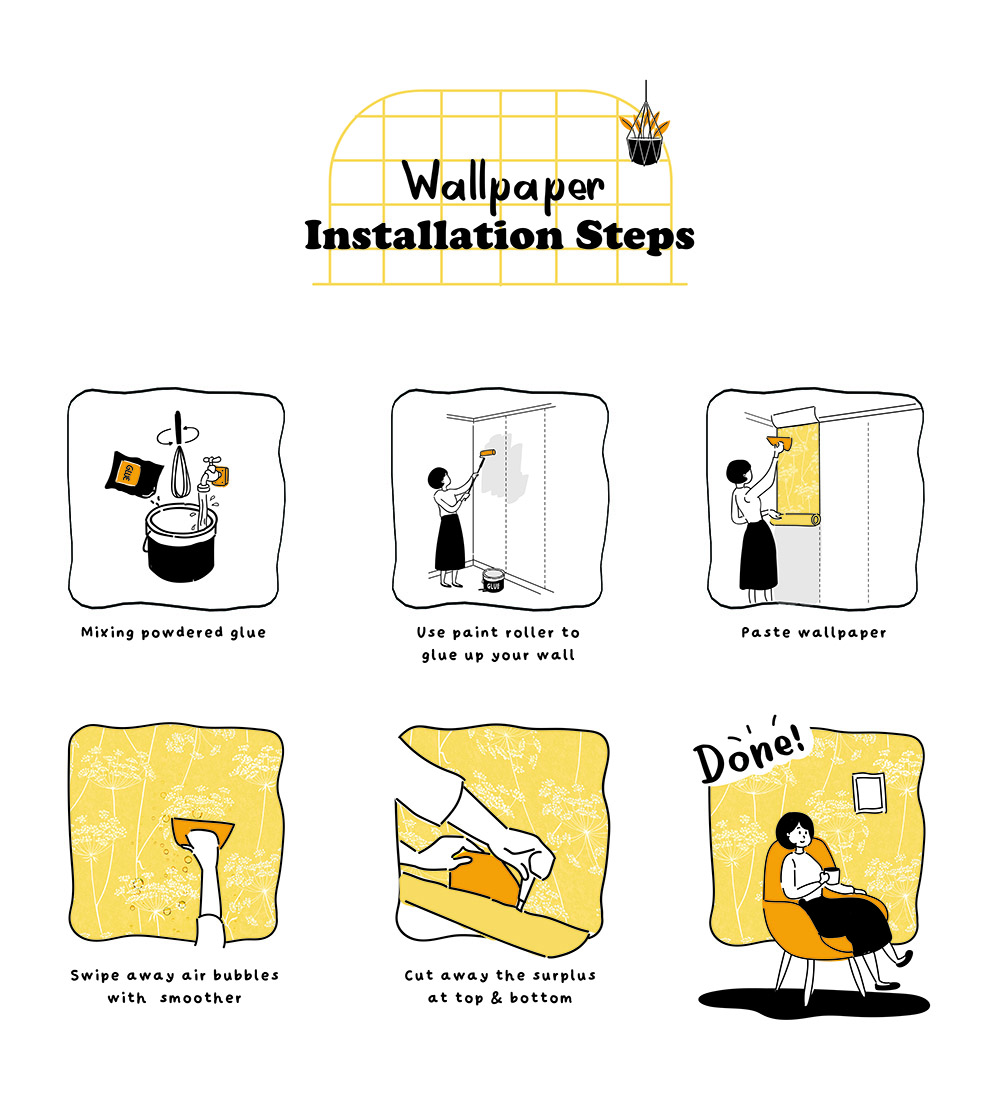 Wallpaper
Installation Steps

GLUE

Mixing powdered glue

GLUE

Use paint roller to glue up your wall

Paste wallpaper

Swipe away air bubbles with smoother

Cut away the surplus at top & bottom

Done!